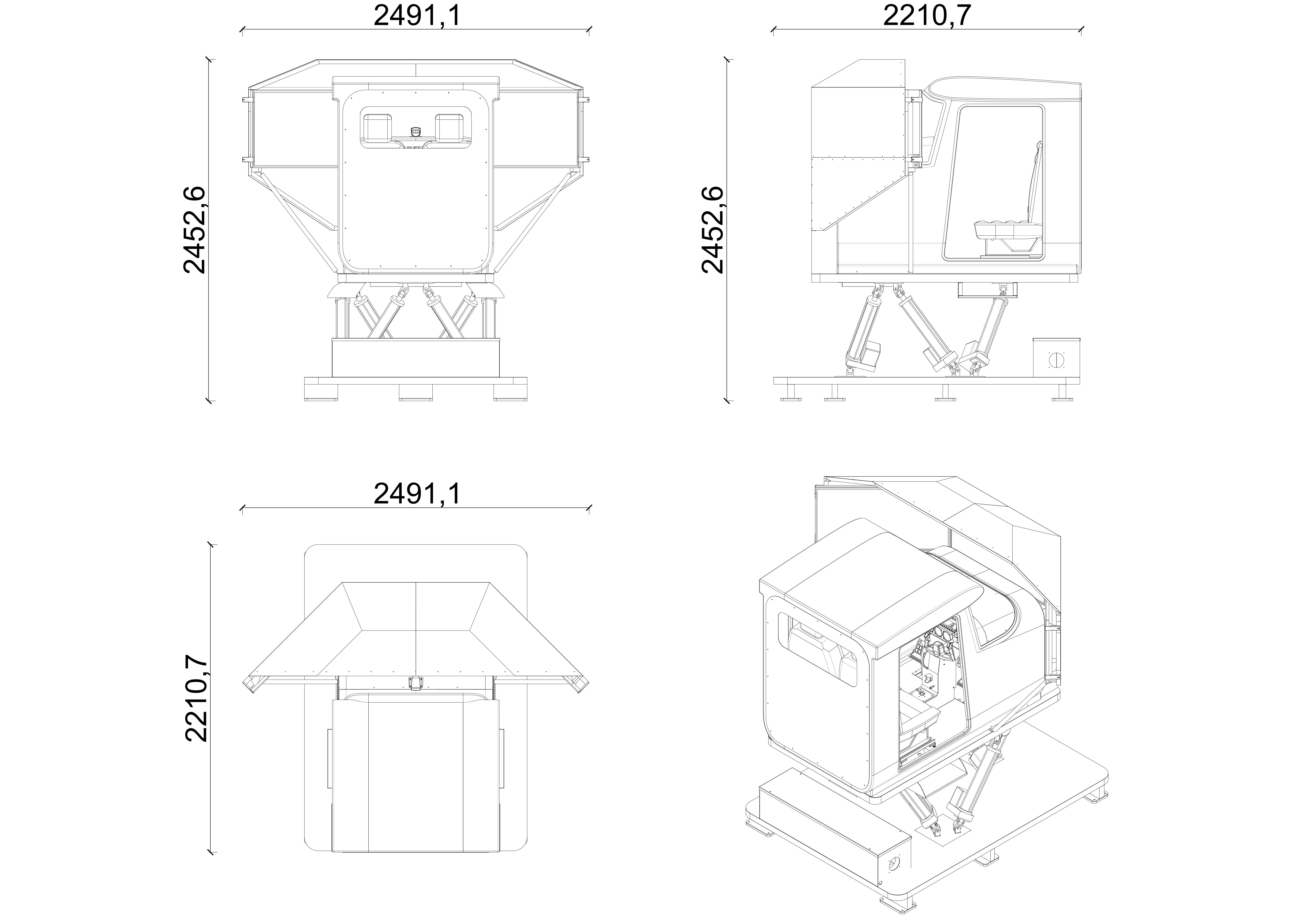 2491,1

2452,6

2210,7

2452,6

2491,1

2210,7